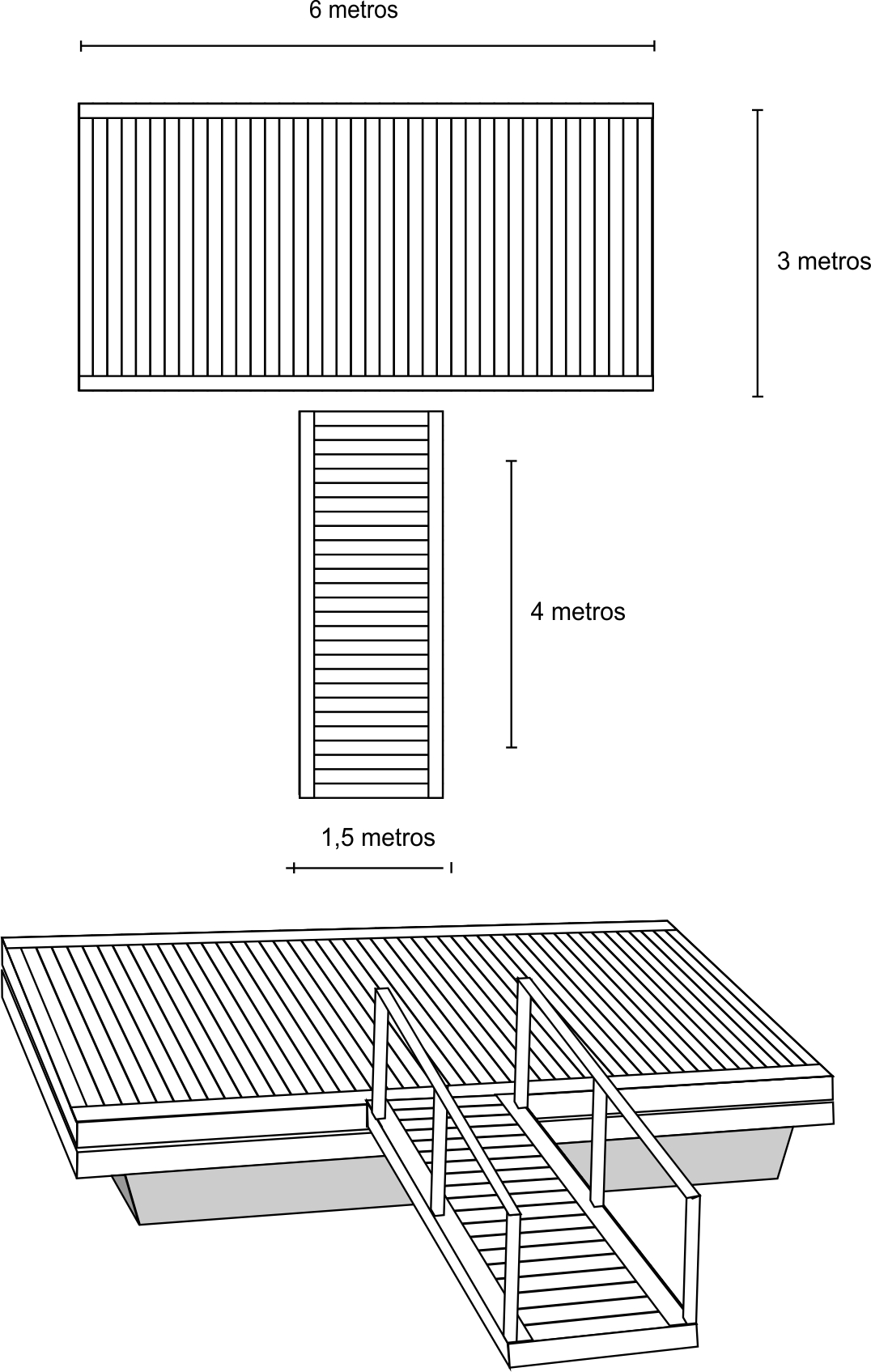 6 metros

3 metros

4 metros

1,5 metros